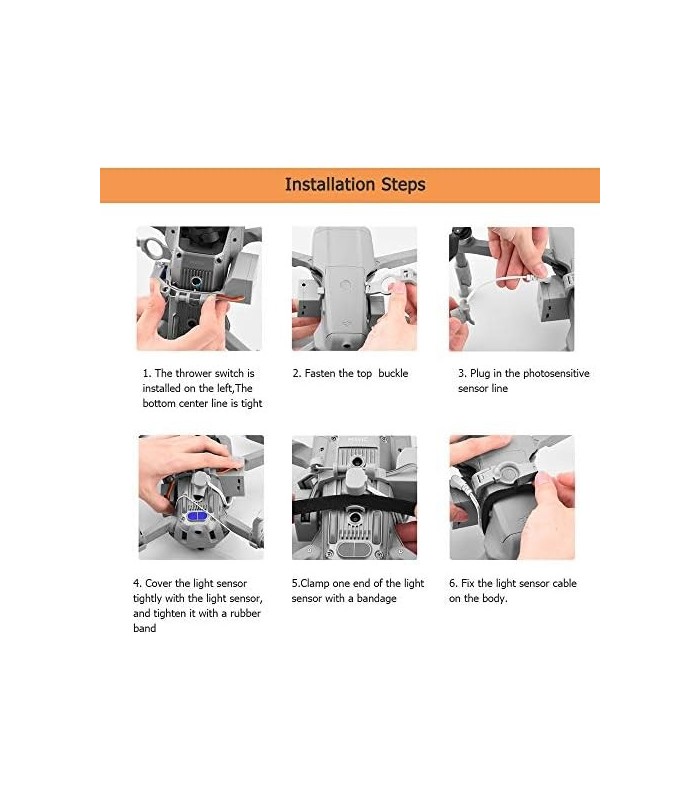 Installation Steps

1. The thrower switch is installed on the left,The bottom center line is tight

2. Fasten the top buckle

3. Plug in the photosensitive sensor line

4. Cover the light sensor tightly with the light sensor, and tighten it with a rubber band

5.Clamp one end of the light sensor with a bandage

6. Fix the light sensor cable on the body.